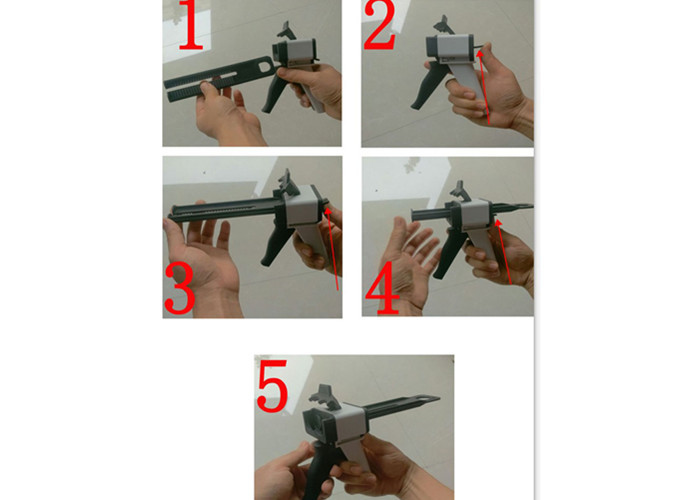 1

2

3

4

5