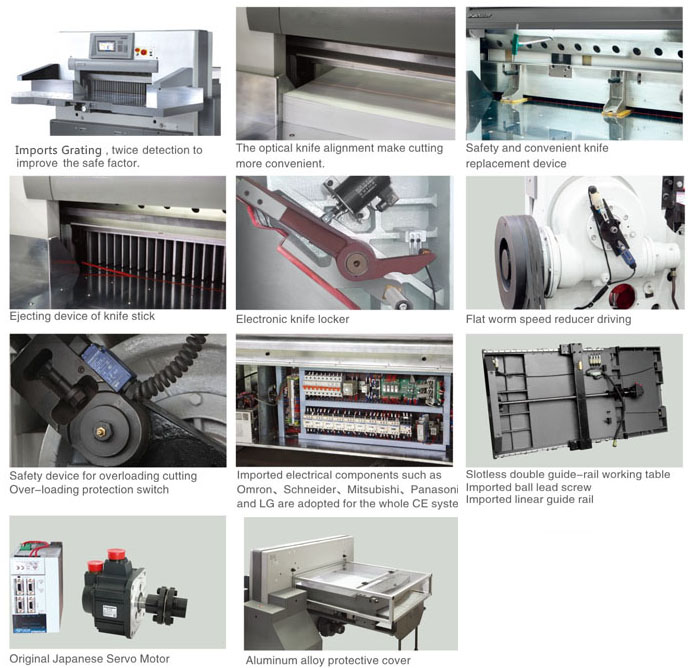 Imports Grating , twice detection to improve the safe factor.

The optical knife alignment make cutting more convenient.

Safety and convenient knife replacement device

Ejecting device of knife stick

Electronic knife locker

Flat worm speed reducer driving

Safety device for overloading cutting
Over-loading protection switch

Imported electrical components such as Omron、Schneider、Mitsubishi、Panasoni and LG are adopted for the whole CE syste

Slotless double guide-rail working table
Imported ball lead screw
Imported linear guide rail

Original Japanese Servo Motor

Aluminum alloy protective cover