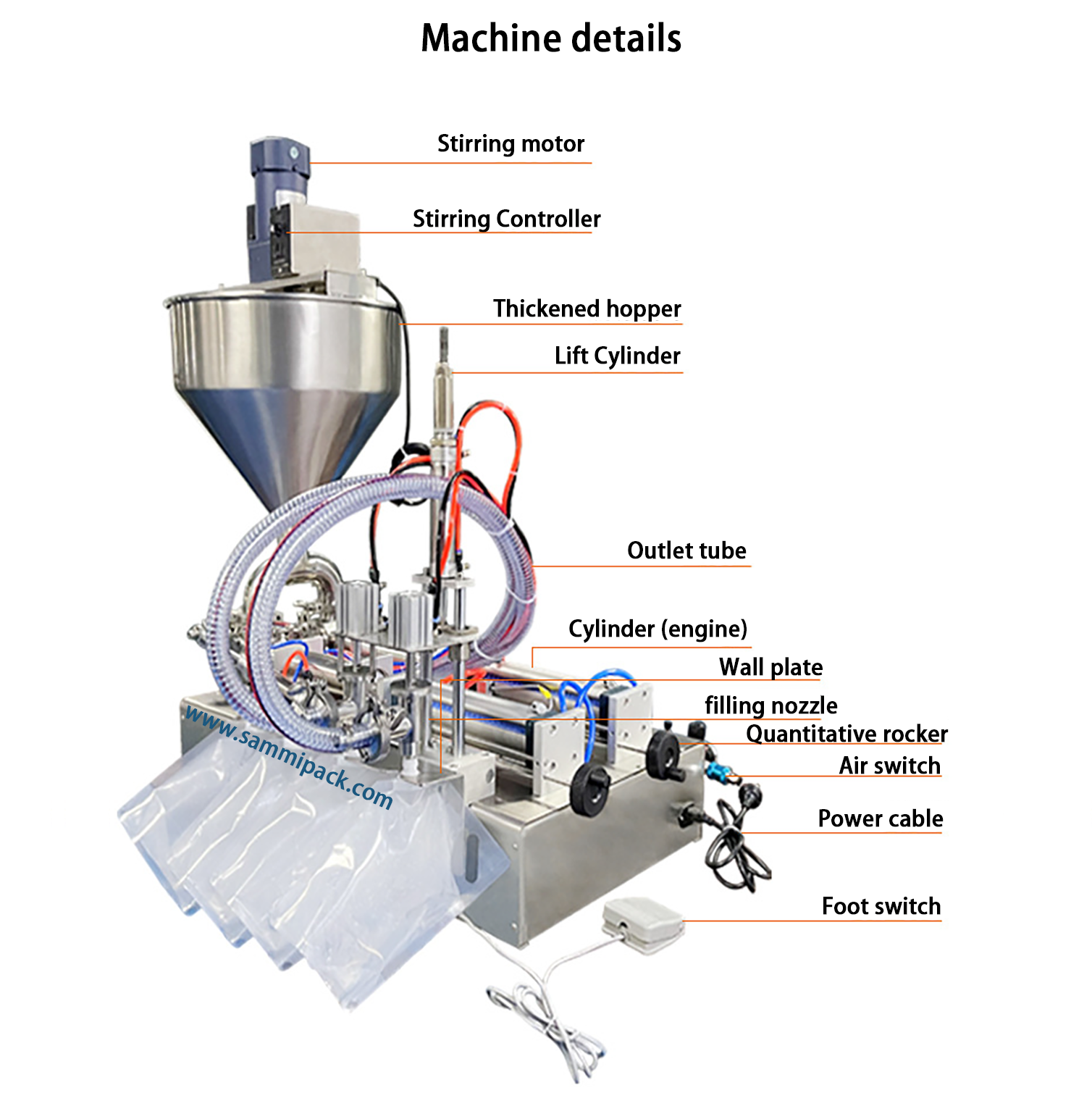 Machine details

Stirring motor

Stirring Controller

Thickened hopper

Lift Cylinder

Outlet tube

Cylinder (engine)

Wall plate

filling nozzle

Quantitative rocker

Air switch

Power cable

Foot switch

www.sammipack.com