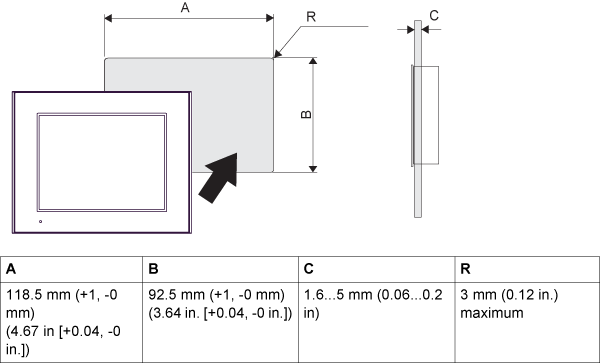 A

R

C

B

| A | B | C | R |
|---|---|---|---|
| 118.5 mm (+1, -0 mm) (4.67 in [+0.04, -0 in.]) | 92.5 mm (+1, -0 mm) (3.64 in. [+0.04, -0 in.]) | 1.6...5 mm (0.06...0.2 in) | 3 mm (0.12 in.) maximum |