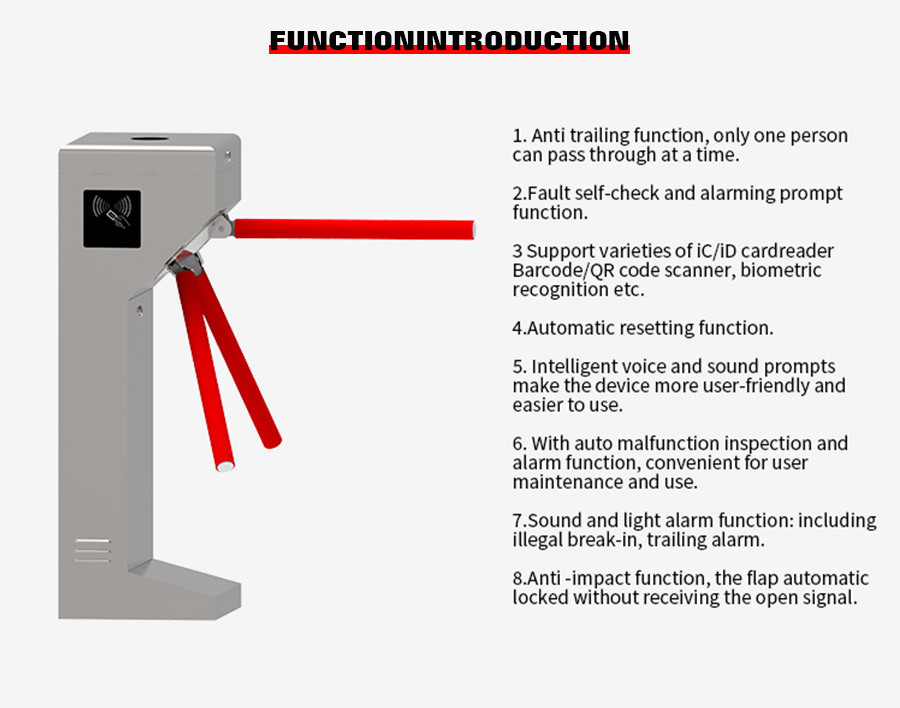 FUNCTIONINTRODUCTION

1. Anti trailing function, only one person can pass through at a time.

2.Fault self-check and alarming prompt function.

3 Support varieties of iC/iD cardreader Barcode/QR code scanner, biometric recognition etc.

4.Automatic resetting function.

5. Intelligent voice and sound prompts make the device more user-friendly and easier to use.

6. With auto malfunction inspection and alarm function, convenient for user maintenance and use.

7.Sound and light alarm function: including illegal break-in, trailing alarm.

8.Anti -impact function, the flap automatic locked without receiving the open signal.