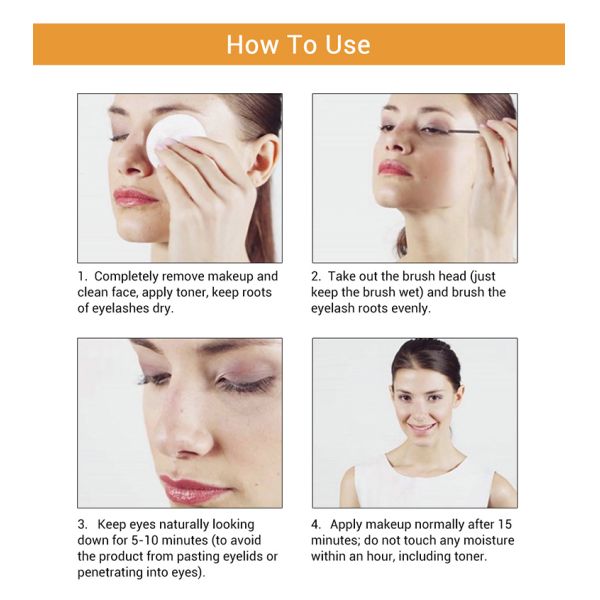 How To Use

1. Completely remove makeup and clean face, apply toner, keep roots of eyelashes dry.

2. Take out the brush head (just keep the brush wet) and brush the eyelash roots evenly.

3. Keep eyes naturally looking down for 5-10 minutes (to avoid the product from pasting eyelids or penetrating into eyes).

4. Apply makeup normally after 15 minutes; do not touch any moisture within an hour, including toner.