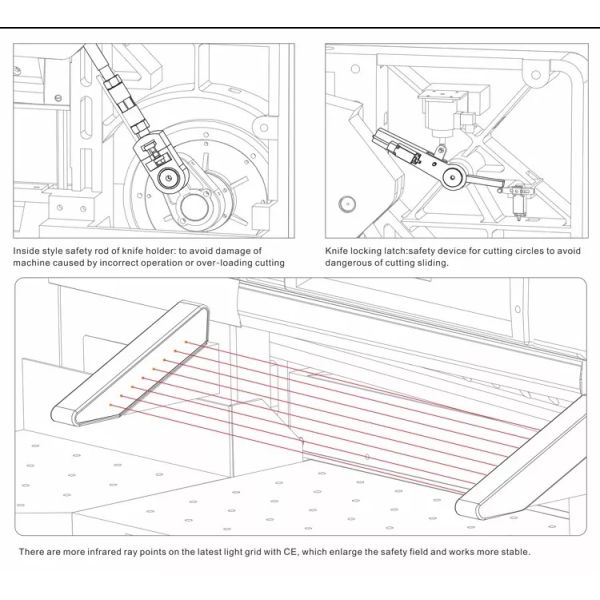 Inside style safety rod of knife holder: to avoid damage of machine caused by incorrect operation or over-loading cutting

Knife locking latch:safety device for cutting circles to avoid dangerous of cutting sliding.

There are more infrared ray points on the latest light grid with CE, which enlarge the safety field and works more stable.