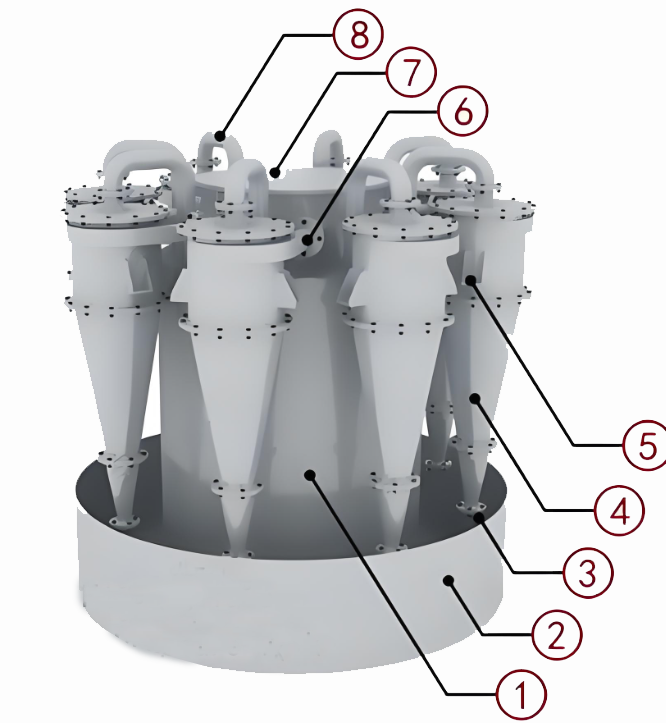 8
7
6
5
4
3
2
1