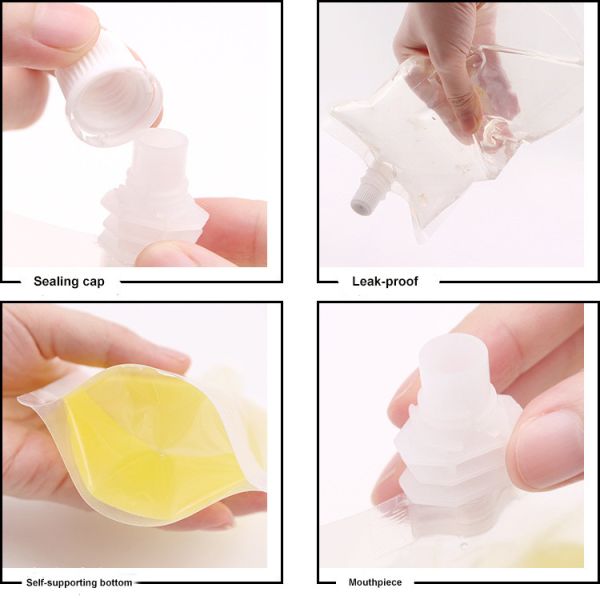 Sealing cap

Leak-proof

Self-supporting bottom

Mouthpiece