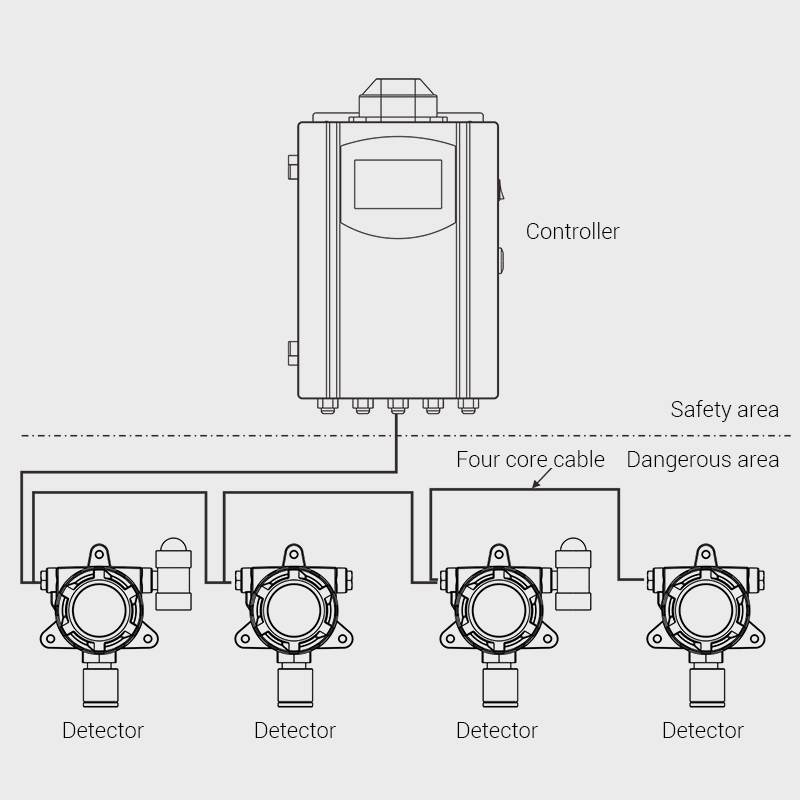 Controller

Safety area

Four core cable

Dangerous area

Detector

Detector

Detector

Detector