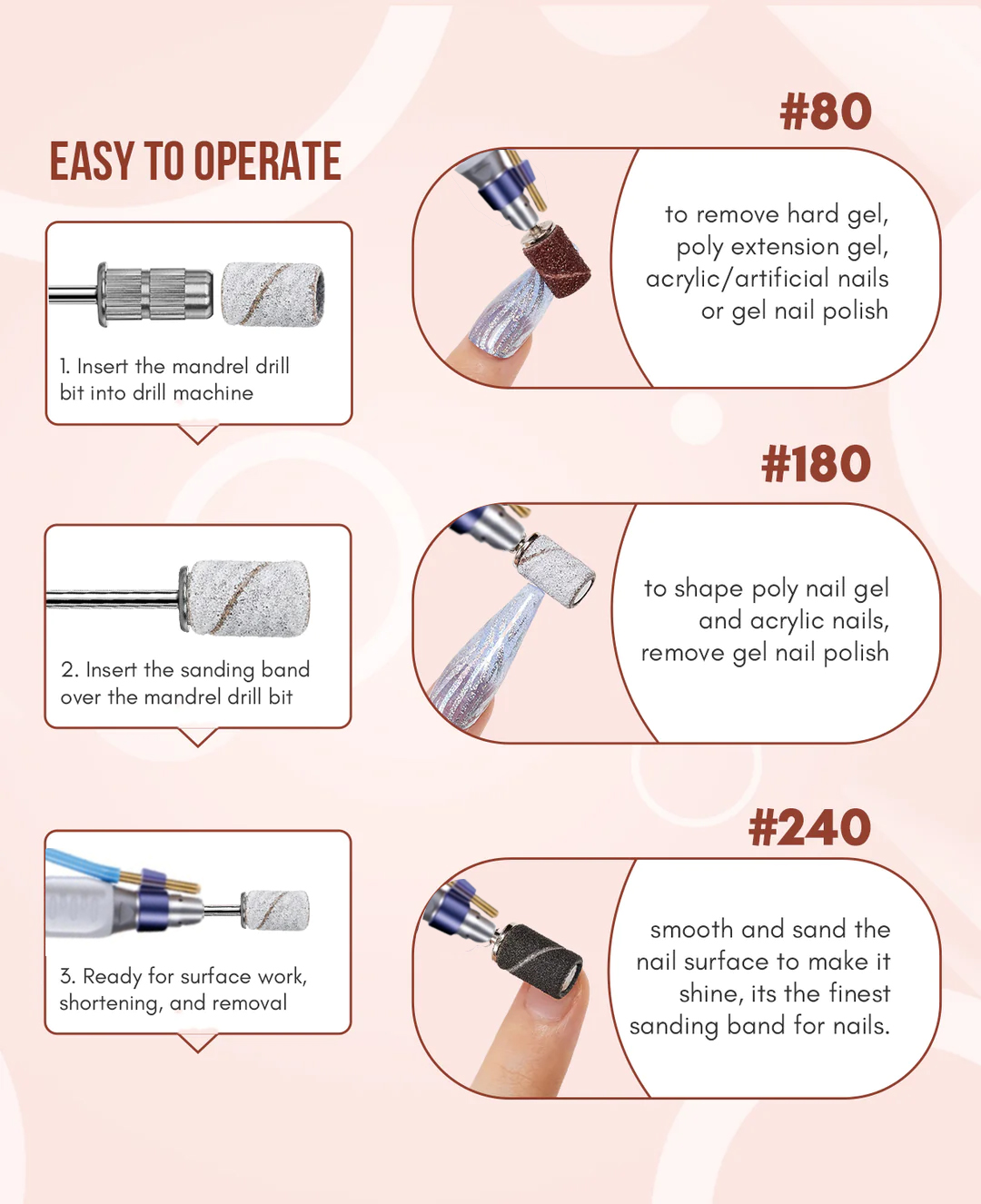 EASY TO OPERATE

1. Insert the mandrel drill bit into drill machine

2. Insert the sanding band over the mandrel drill bit

3. Ready for surface work, shortening, and removal

#80

to remove hard gel, poly extension gel, acrylic/artificial nails or gel nail polish

#180

to shape poly nail gel and acrylic nails, remove gel nail polish

#240

smooth and sand the nail surface to make it shine, its the finest sanding band for nails.