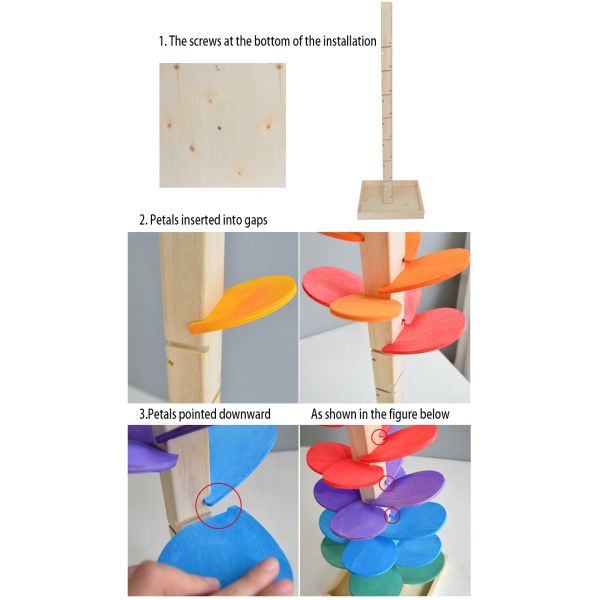 1. The screws at the bottom of the installation

2. Petals inserted into gaps

3.Petals pointed downward

As shown in the figure below