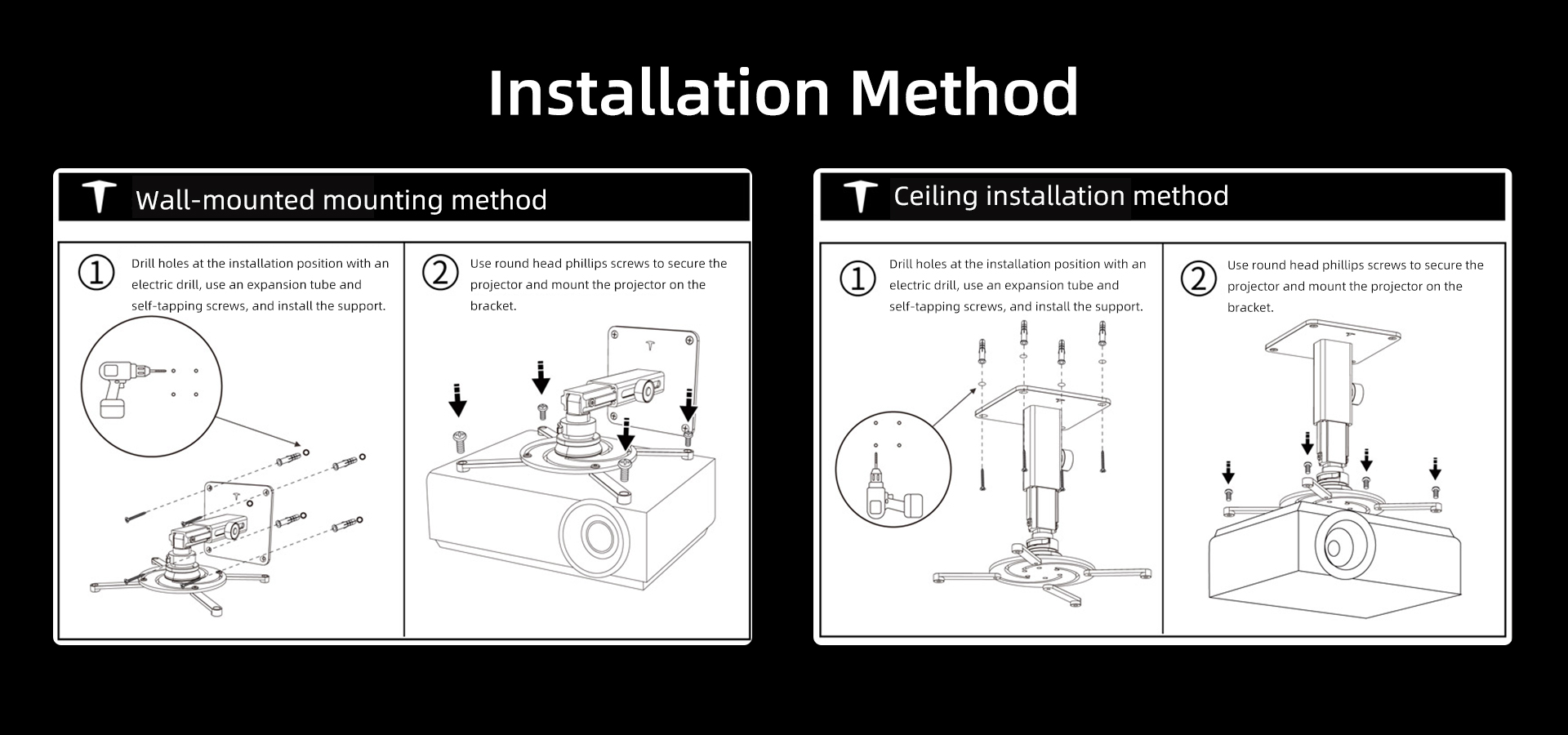 Installation Method

Wall-mounted mounting method

① Drill holes at the installation position with an electric drill, use an expansion tube and self-tapping screws, and install the support.

② Use round head phillips screws to secure the projector and mount the projector on the bracket.

Ceiling installation method

① Drill holes at the installation position with an electric drill, use an expansion tube and self-tapping screws, and install the support.

② Use round head phillips screws to secure the projector and mount the projector on the bracket.