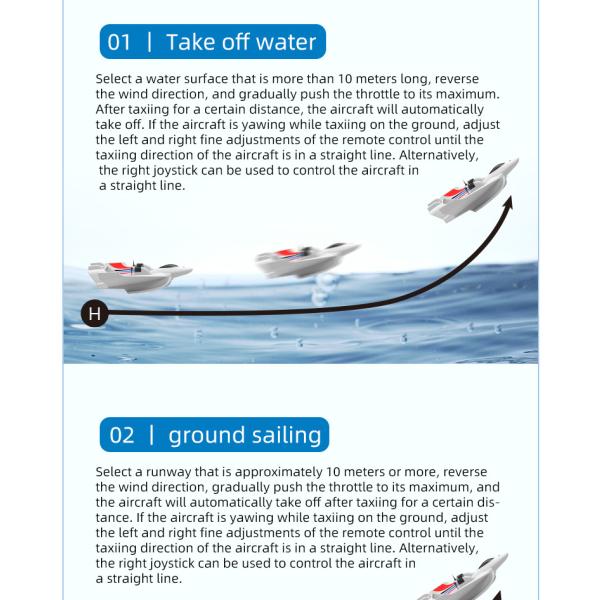 01 | Take off water

Select a water surface that is more than 10 meters long, reverse the wind direction, and gradually push the throttle to its maximum. After taxiing for a certain distance, the aircraft will automatically take off. If the aircraft is yawing while taxiing on the ground, adjust the left and right fine adjustments of the remote control until the taxiing direction of the aircraft is in a straight line. Alternatively, the right joystick can be used to control the aircraft in a straight line.

H

02 | ground sailing

Select a runway that is approximately 10 meters or more, reverse the wind direction, gradually push the throttle to its maximum, and the aircraft will automatically take off after taxiing for a certain distance. If the aircraft is yawing while taxiing on the ground, adjust the left and right fine adjustments of the remote control until the taxiing direction of the aircraft is in a straight line. Alternatively, the right joystick can be used to control the aircraft in a straight line.