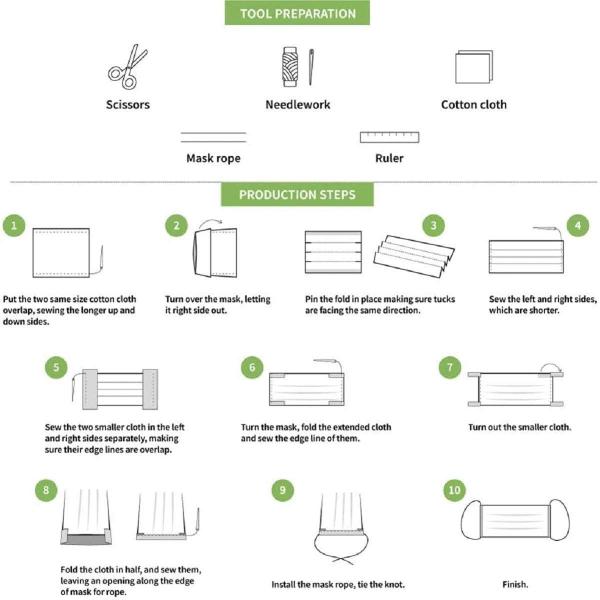 TOOL PREPARATION

Scissors

Needlework

Cotton cloth

Mask rope

Ruler

PRODUCTION STEPS

1

Put the two same size cotton cloth overlap, sewing the longer up and down sides.

2

Turn over the mask, letting it right side out.

3

Pin the fold in place making sure tucks are facing the same direction.

4

Sew the left and right sides, which are shorter.

5

Sew the two smaller cloth in the left and right sides separately, making sure their edge lines are overlap.

6

Turn the mask, fold the extended cloth and sew the edge line of them.

7

Turn out the smaller cloth.

8

Fold the cloth in half, and sew them, leaving an opening along the edge of mask for rope.

9

Install the mask rope, tie the knot.

10

Finish.