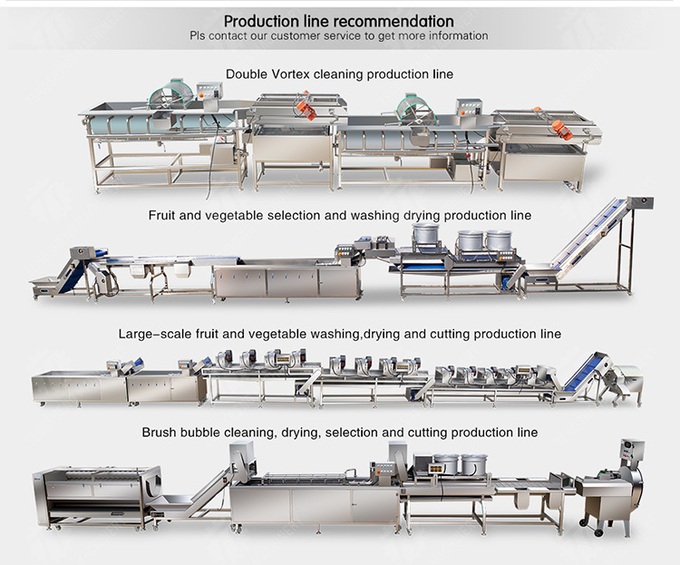 Production line recommendation
Pls contact our customer service to get more information

Double Vortex cleaning production line

Fruit and vegetable selection and washing drying production line

Large-scale fruit and vegetable washing,drying and cutting production line

Brush bubble cleaning, drying, selection and cutting production line