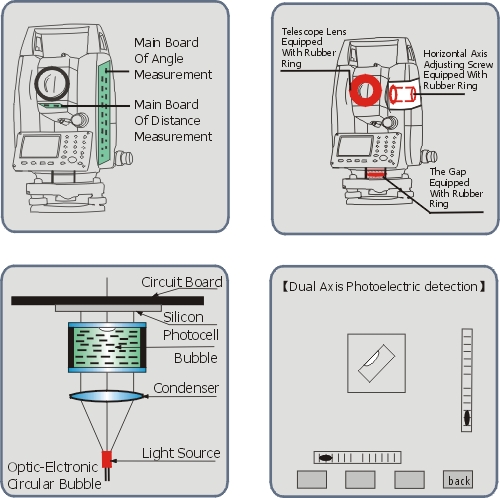 Main Board Of Angle Measurement

Main Board Of Distance Measurement

Telescope Lens Equipped With Rubber Ring

Horizontal Axis Adjusting Screw Equipped With Rubber Ring

The Gap Equipped With Rubber Ring

Circuit Board

Silicon Photocell

Bubble

Condenser

Light Source

Optic-Elctronic Circular Bubble

【Dual Axis Photoelectric detection】

back