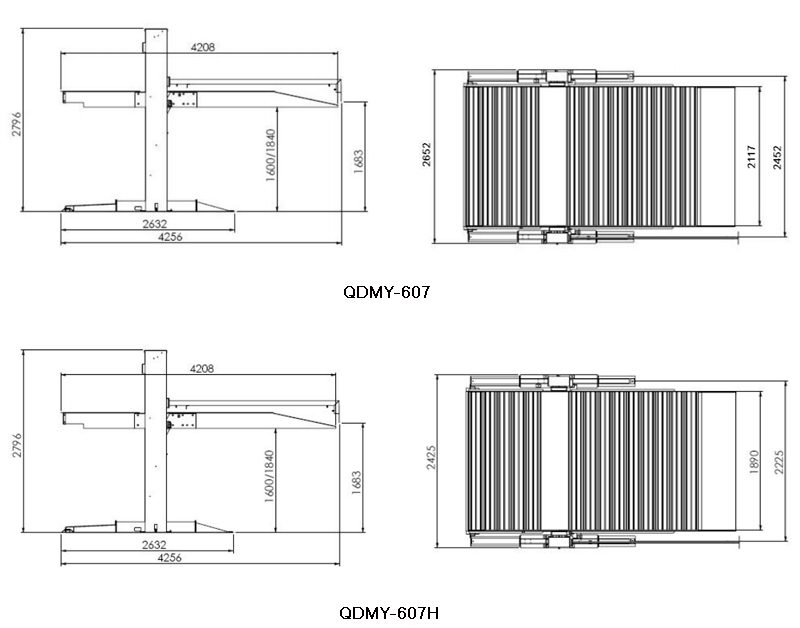 2796
4208
1600/1840
1683
2632
4256

2652
2117
2452

QDMY-607

2796
4208
1600/1840
1683
2632
4256

2425
1890
2225

QDMY-607H