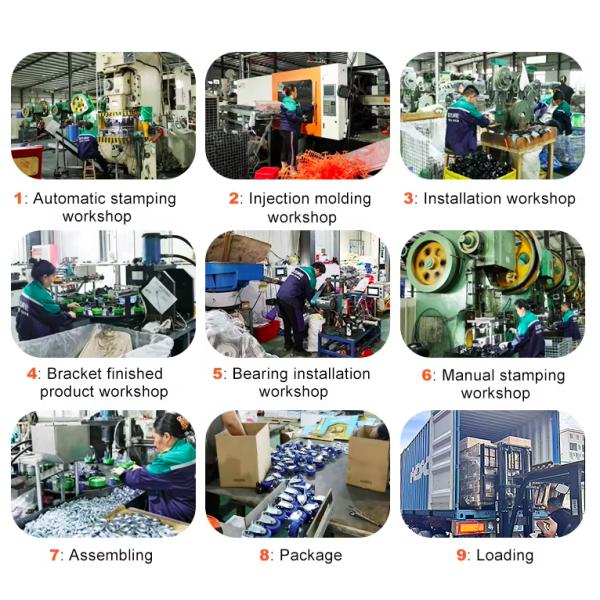 1: Automatic stamping workshop

2: Injection molding workshop

3: Installation workshop

4: Bracket finished product workshop

5: Bearing installation workshop

6: Manual stamping workshop

7: Assembling

8: Package

9: Loading