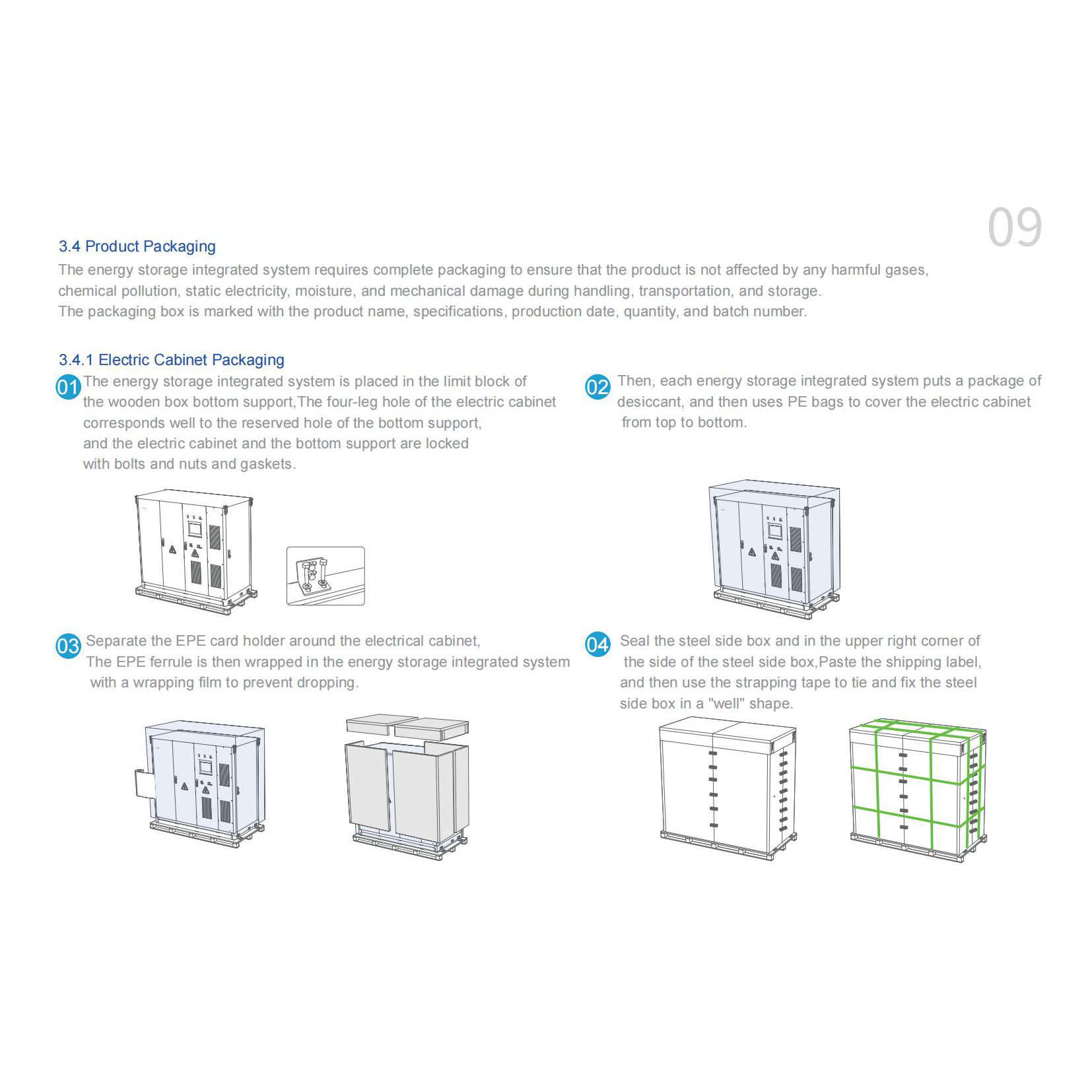 09

3.4 Product Packaging

The energy storage integrated system requires complete packaging to ensure that the product is not affected by any harmful gases, chemical pollution, static electricity, moisture, and mechanical damage during handling, transportation, and storage.
The packaging box is marked with the product name, specifications, production date, quantity, and batch number.

3.4.1 Electric Cabinet Packaging

01 The energy storage integrated system is placed in the limit block of the wooden box bottom support,The four-leg hole of the electric cabinet corresponds well to the reserved hole of the bottom support, and the electric cabinet and the bottom support are locked with bolts and nuts and gaskets.

02 Then, each energy storage integrated system puts a package of desiccant, and then uses PE bags to cover the electric cabinet from top to bottom.

03 Separate the EPE card holder around the electrical cabinet, The EPE ferrule is then wrapped in the energy storage integrated system with a wrapping film to prevent dropping.

04 Seal the steel side box and in the upper right corner of the side of the steel side box,Paste the shipping label, and then use the strapping tape to tie and fix the steel side box in a "well" shape.