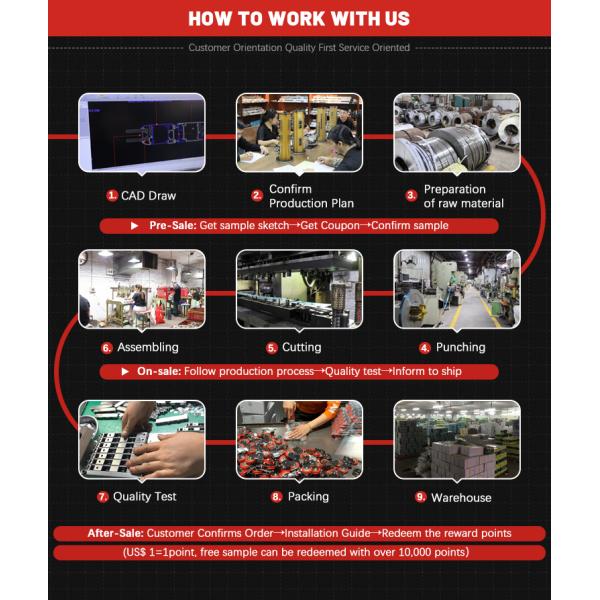 HOW TO WORK WITH US

Customer Orientation Quality First Service Oriented

1. CAD Draw

2. Confirm Production Plan

3. Preparation of raw material

▶ Pre-Sale: Get sample sketch→Get Coupon→Confirm sample

6. Assembling

5. Cutting

4. Punching

▶ On-sale: Follow production process→Quality test→Inform to ship

7. Quality Test

8. Packing

9. Warehouse

After-Sale: Customer Confirms Order→Installation Guide→Redeem the reward points

(US$ 1=1point, free sample can be redeemed with over 10,000 points)