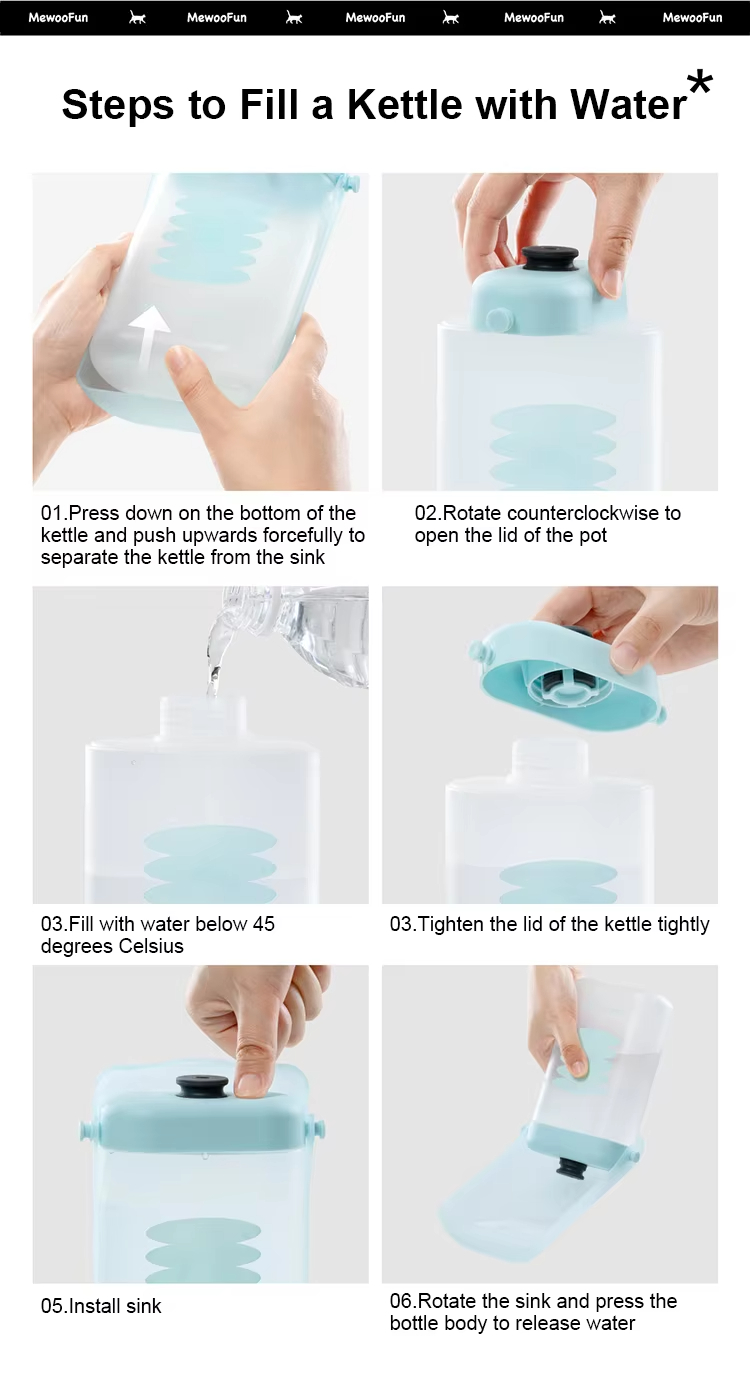 MewooFun MewooFun MewooFun MewooFun MewooFun

Steps to Fill a Kettle with Water*

01.Press down on the bottom of the kettle and push upwards forcefully to separate the kettle from the sink

02.Rotate counterclockwise to open the lid of the pot

03.Fill with water below 45 degrees Celsius

03.Tighten the lid of the kettle tightly

05.Install sink

06.Rotate the sink and press the bottle body to release water