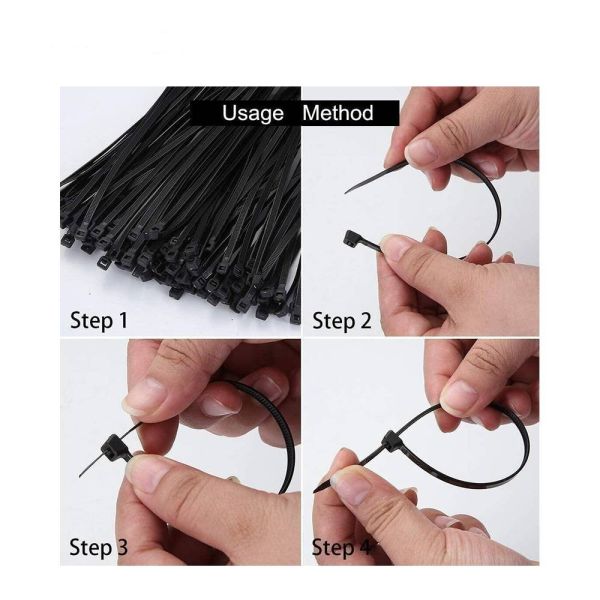 Usage Method

Step 1

Step 2

Step 3

Step 4