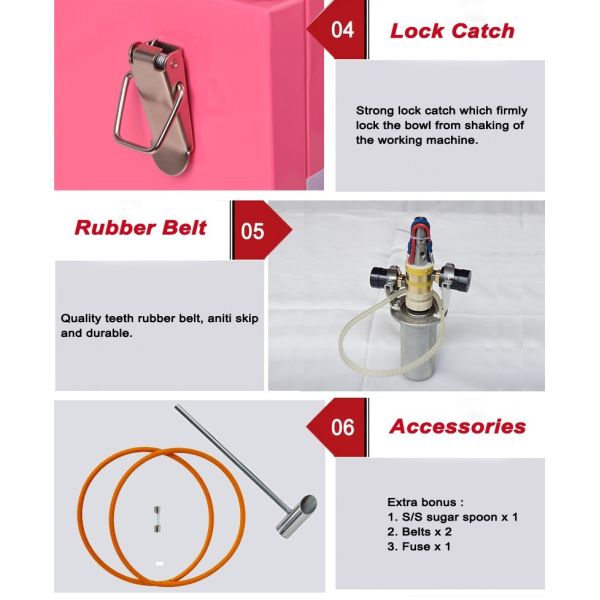 04 Lock Catch

Strong lock catch which firmly lock the bowl from shaking of the working machine.

Rubber Belt 05

Quality teeth rubber belt, aniti skip and durable.

06 Accessories

Extra bonus :
1. S/S sugar spoon x 1
2. Belts x 2
3. Fuse x 1