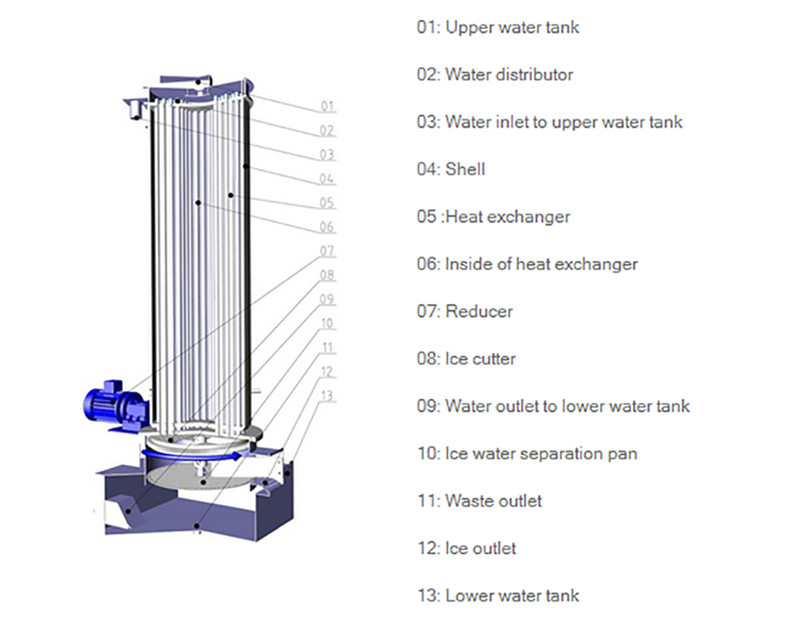 01
02
03
04
05
06
07
08
09
10
11
12
13

01: Upper water tank

02: Water distributor

03: Water inlet to upper water tank

04: Shell

05 :Heat exchanger

06: Inside of heat exchanger

07: Reducer

08: Ice cutter

09: Water outlet to lower water tank

10: Ice water separation pan

11: Waste outlet

12: Ice outlet

13: Lower water tank