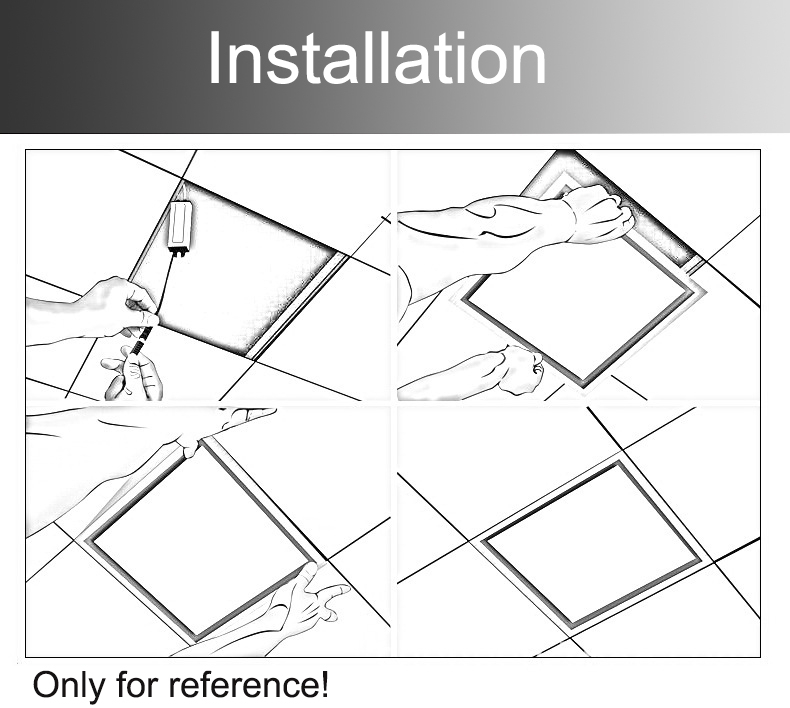 Installation

Only for reference!