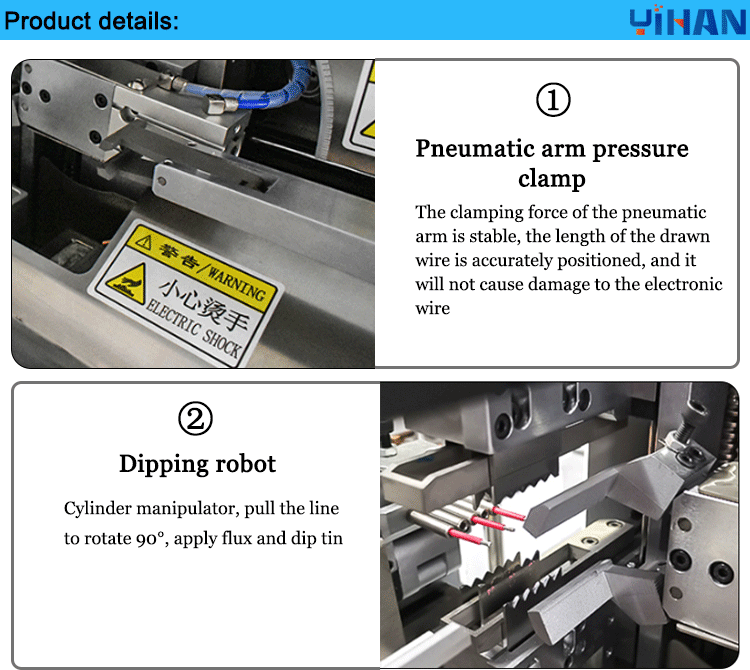 Product details:

YIHAN

警告/WARNING
小心烫手
ELECTRIC SHOCK

①

Pneumatic arm pressure clamp

The clamping force of the pneumatic arm is stable, the length of the drawn wire is accurately positioned, and it will not cause damage to the electronic wire

②

Dipping robot

Cylinder manipulator, pull the line to rotate 90°, apply flux and dip tin