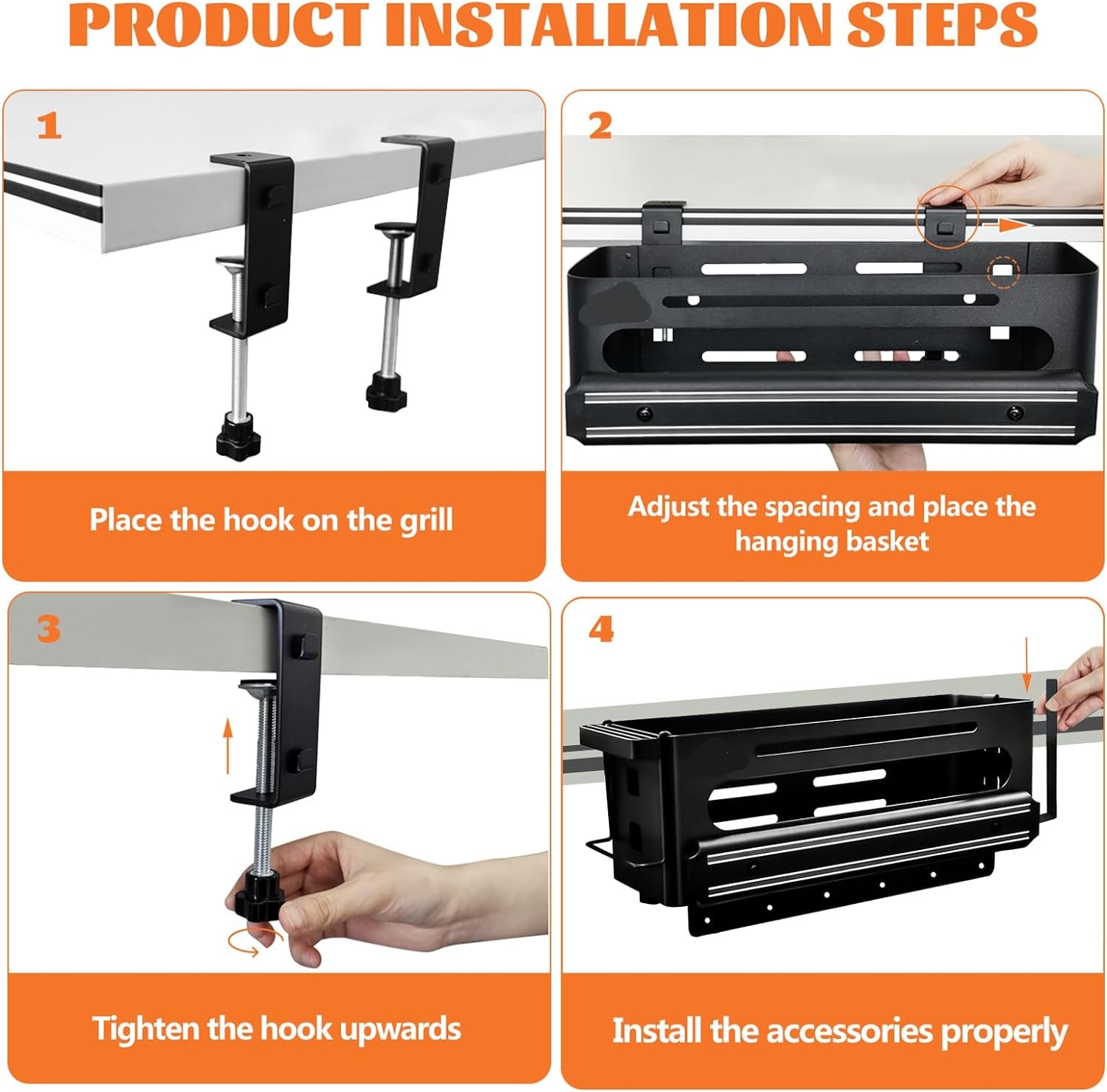 PRODUCT INSTALLATION STEPS

1

Place the hook on the grill

2

Adjust the spacing and place the hanging basket

3

Tighten the hook upwards

4

Install the accessories properly