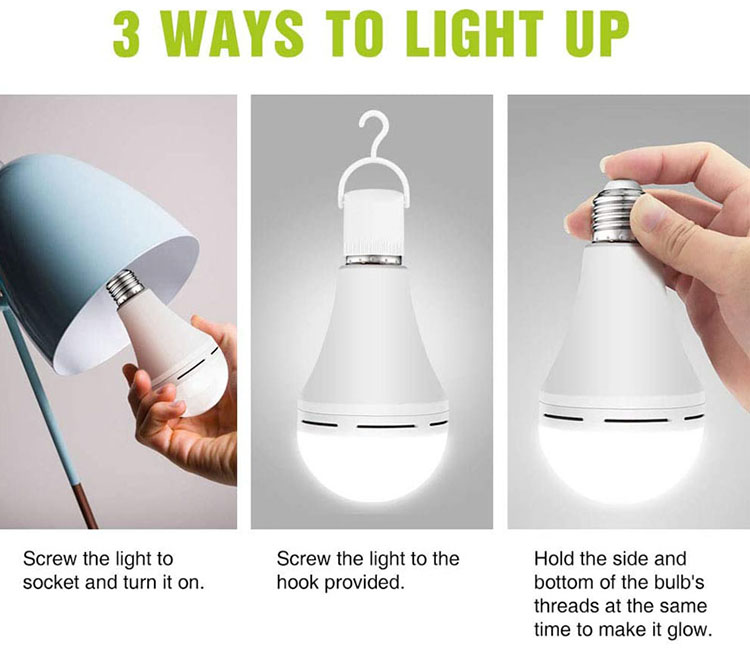 3 WAYS TO LIGHT UP

Screw the light to socket and turn it on.

Screw the light to the hook provided.

Hold the side and bottom of the bulb's threads at the same time to make it glow.