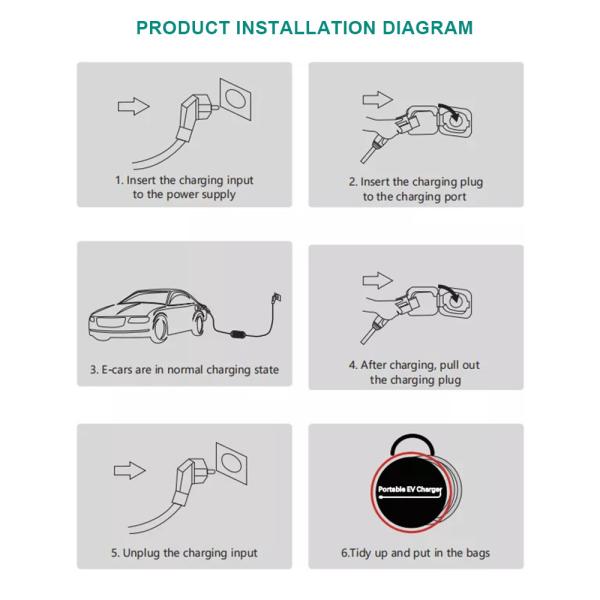 PRODUCT INSTALLATION DIAGRAM

1. Insert the charging input to the power supply

2. Insert the charging plug to the charging port

3. E-cars are in normal charging state

4. After charging, pull out the charging plug

5. Unplug the charging input

Portable EV Charger

6.Tidy up and put in the bags