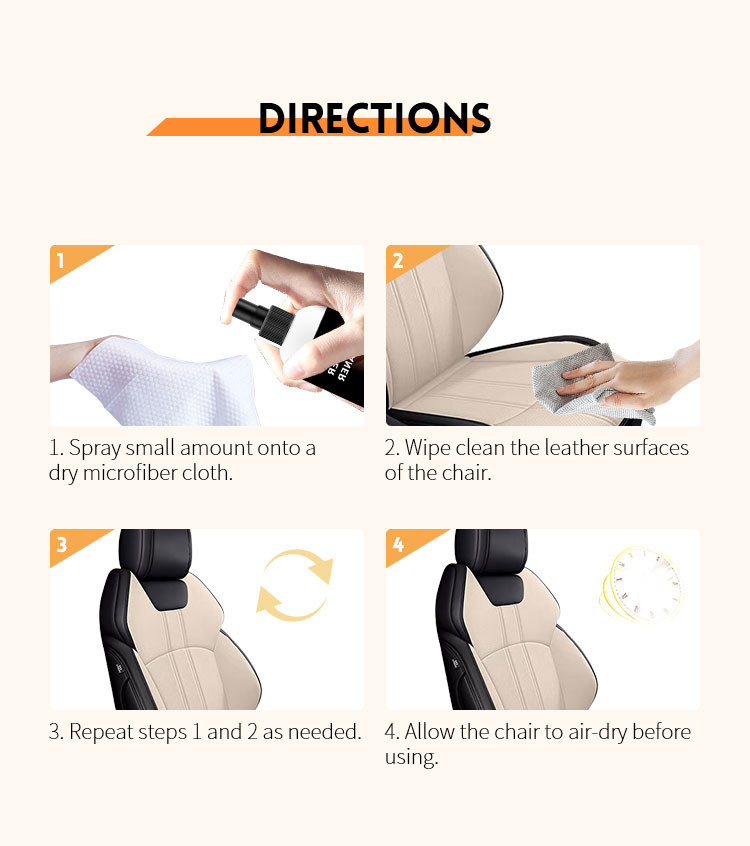 DIRECTIONS

1

1. Spray small amount onto a dry microfiber cloth.

2

2. Wipe clean the leather surfaces of the chair.

3

3. Repeat steps 1 and 2 as needed.

4

4. Allow the chair to air-dry before using.