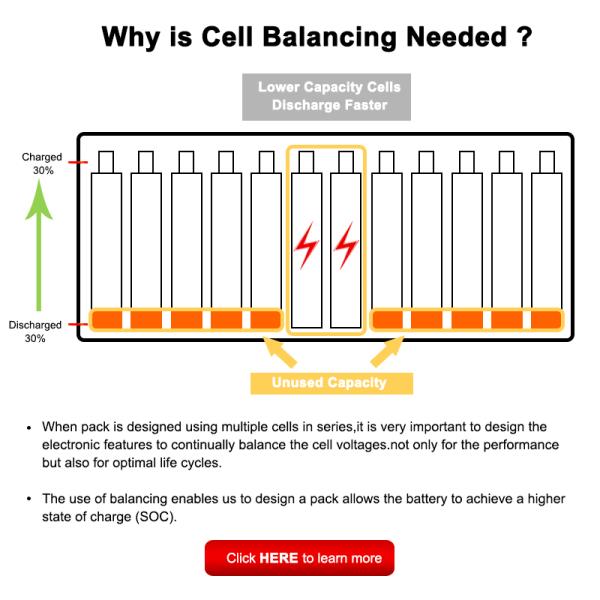 Why is Cell Balancing Needed ?

Lower Capacity Cells Discharge Faster

Charged 30%

Discharged 30%

Unused Capacity

• When pack is designed using multiple cells in series,it is very important to design the electronic features to continually balance the cell voltages.not only for the performance but also for optimal life cycles.

• The use of balancing enables us to design a pack allows the battery to achieve a higher state of charge (SOC).

Click HERE to learn more