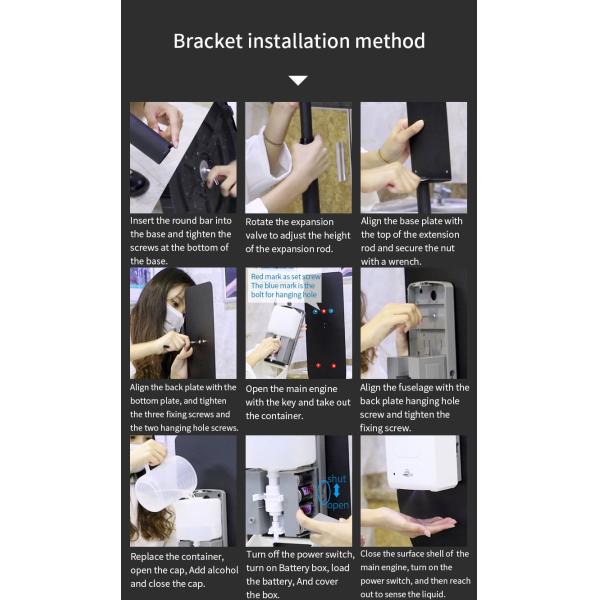 Bracket installation method

Insert the round bar into the base and tighten the screws at the bottom of the base.

Rotate the expansion valve to adjust the height of the expansion rod.

Align the base plate with the top of the extension rod and secure the nut with a wrench.

Align the back plate with the bottom plate, and tighten the three fixing screws and the two hanging hole screws.

Red mark as set screw
The blue mark is the bolt for hanging hole

Open the main engine with the key and take out the container.

Align the fuselage with the back plate hanging hole screw and tighten the fixing screw.

Replace the container, open the cap, Add alcohol and close the cap.

shut
open

Turn off the power switch, turn on Battery box, load the battery, And cover the box.

Close the surface shell of the main engine, turn on the power switch, and then reach out to sense the liquid.