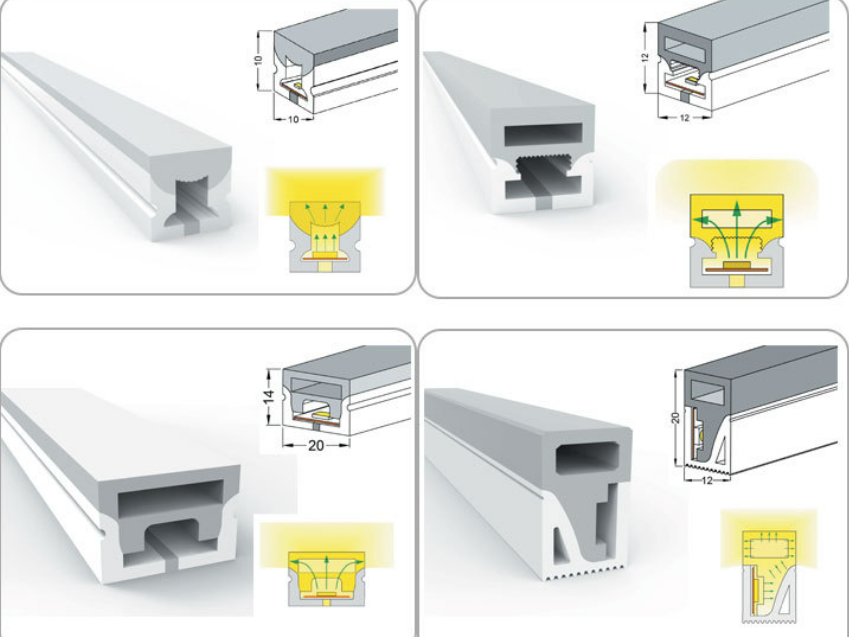 10
10
12
12
14
20
20
12