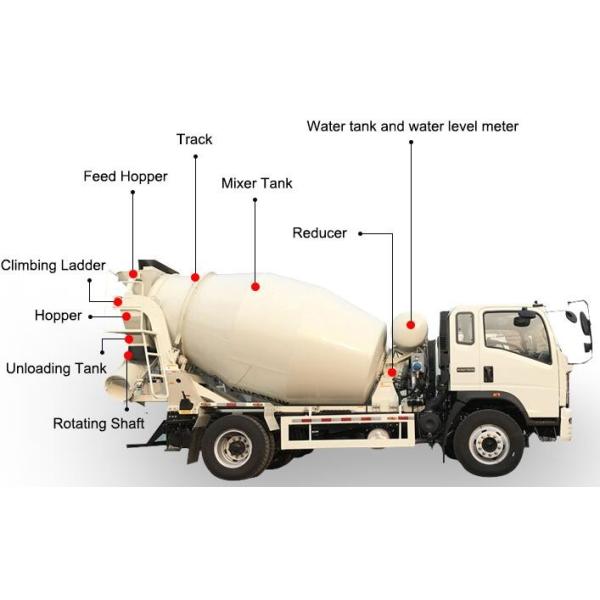 Water tank and water level meter

Track

Feed Hopper

Mixer Tank

Reducer

Climbing Ladder

Hopper

Unloading Tank

Rotating Shaft