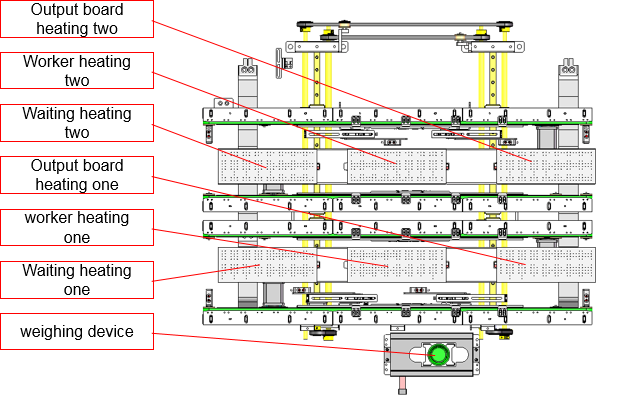 Output board heating two

Worker heating two

Waiting heating two

Output board heating one

worker heating one

Waiting heating one

weighing device