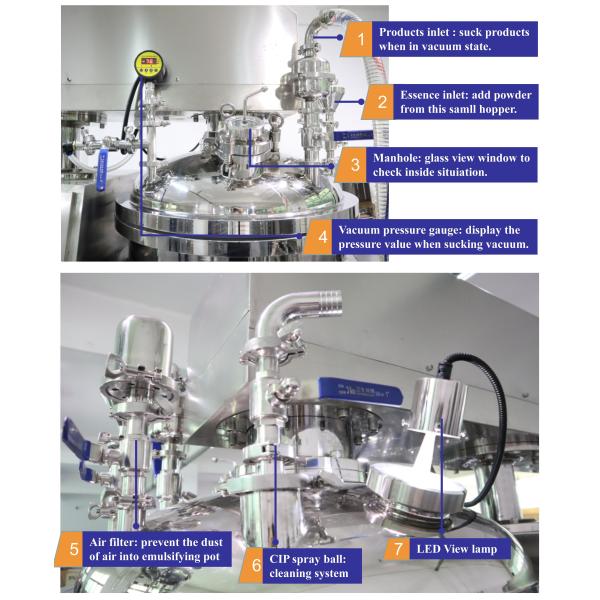 1 Products inlet : suck products when in vacuum state.

2 Essence inlet: add powder from this samll hopper.

3 Manhole: glass view window to check inside situiation.

4 Vacuum pressure gauge: display the pressure value when sucking vacuum.

5 Air filter: prevent the dust of air into emulsifying pot

6 CIP spray ball: cleaning system

7 LED View lamp