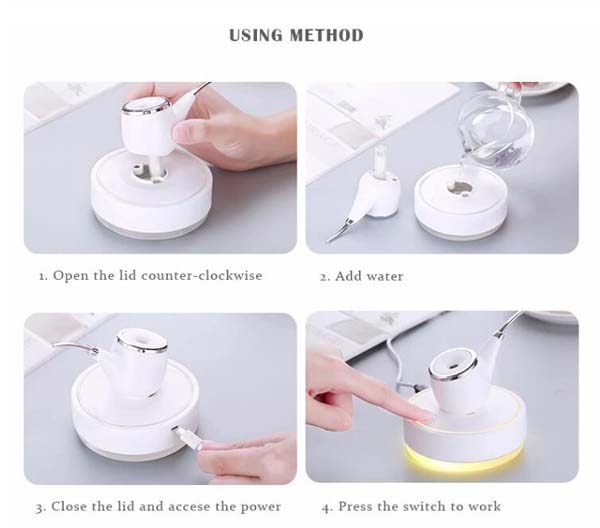 USING METHOD

1. Open the lid counter-clockwise

2. Add water

3. Close the lid and accese the power

4. Press the switch to work