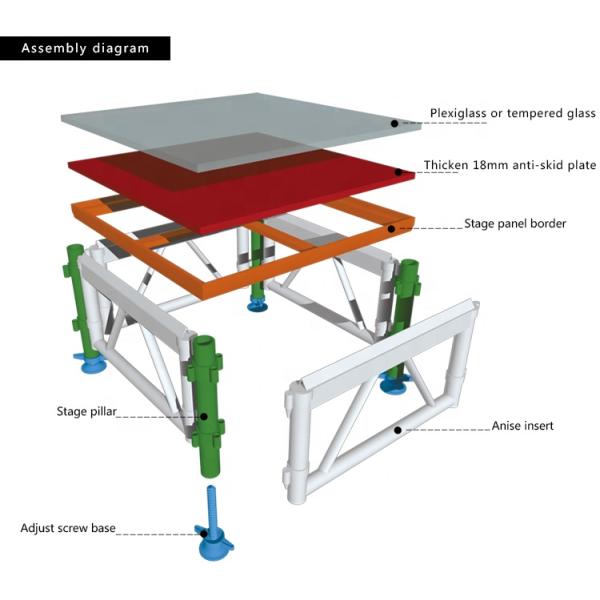 Assembly diagram

Plexiglass or tempered glass

Thicken 18mm anti-skid plate

Stage panel border

Stage pillar

Anise insert

Adjust screw base