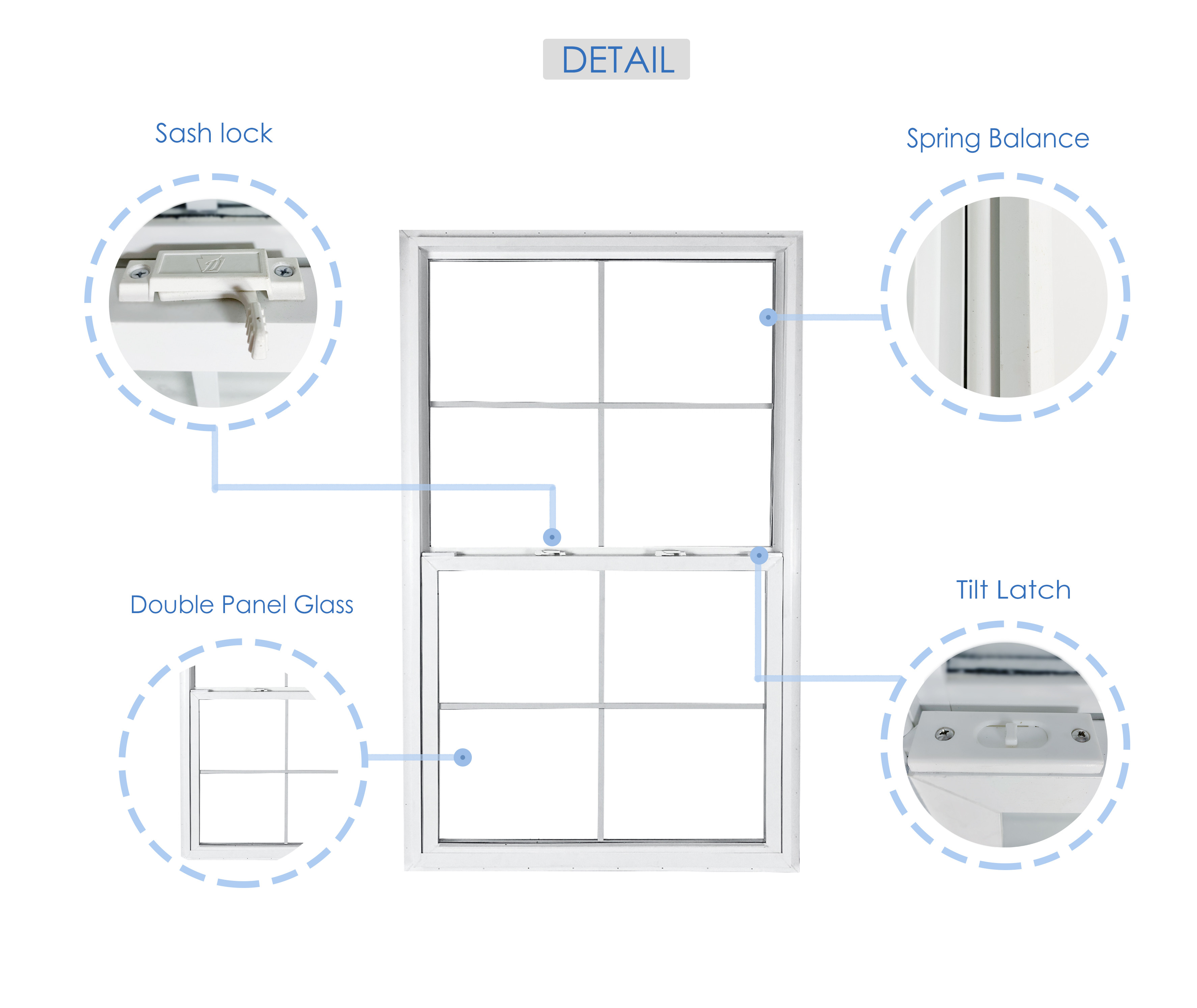 DETAIL

Sash lock

Spring Balance

Double Panel Glass

Tilt Latch