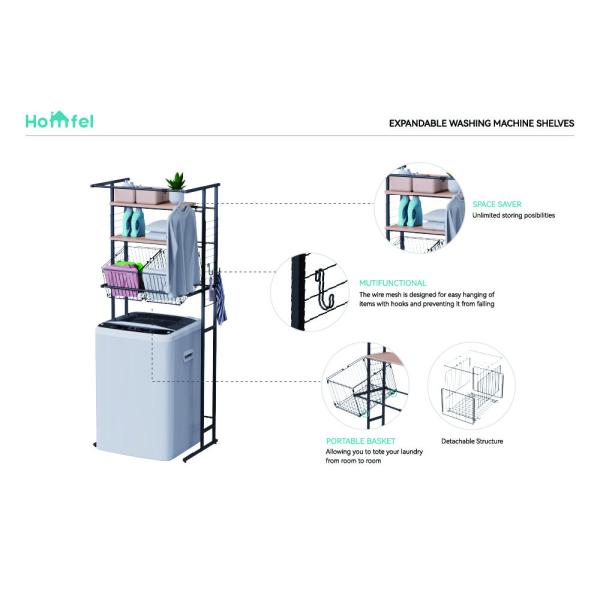 Homfel

EXPANDABLE WASHING MACHINE SHELVES

SPACE SAVER
Unlimited storing posibilities

MUTIFUNCTIONAL
The wire mesh is designed for easy hanging of items with hooks and preventing it from falling

PORTABLE BASKET
Allowing you to tote your laundry from room to room

Detachable Structure