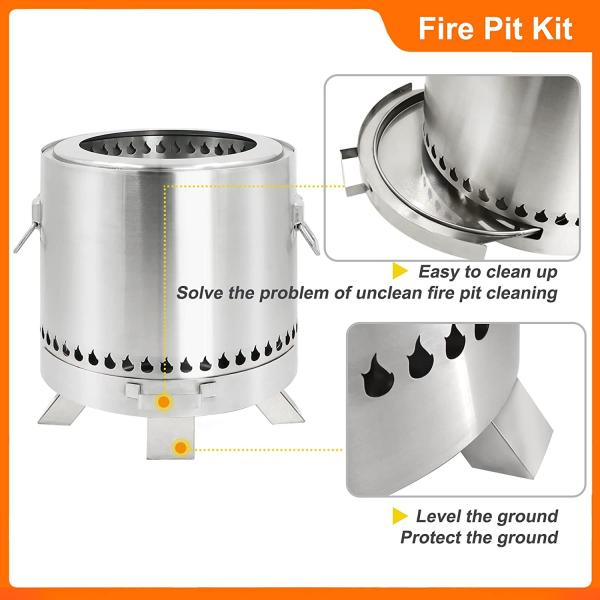 Fire Pit Kit

Easy to clean up
Solve the problem of unclean fire pit cleaning

Level the ground
Protect the ground