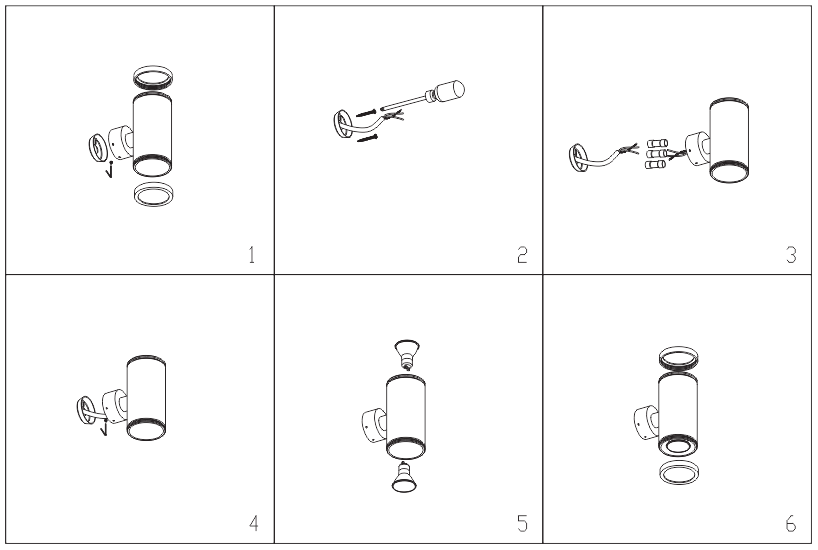 1

2

3

4

5

6