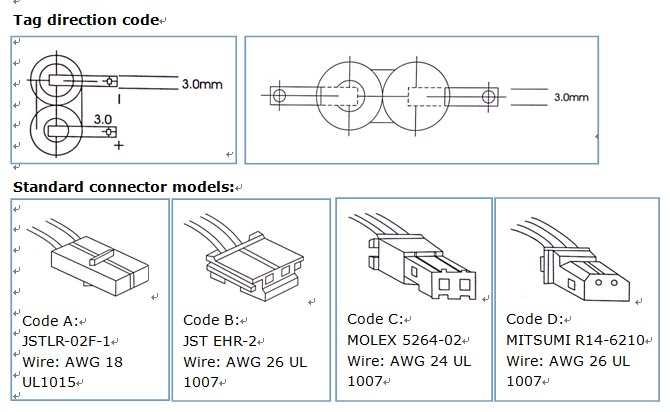 Tag direction code

3.0mm

3.0

+

3.0mm

Standard connector models:

Code A:
JSTLR-02F-1
Wire: AWG 18 UL1015

Code B:
JST EHR-2
Wire: AWG 26 UL 1007

Code C:
MOLEX 5264-02
Wire: AWG 24 UL 1007

Code D:
MITSUMI R14-6210
Wire: AWG 26 UL 1007