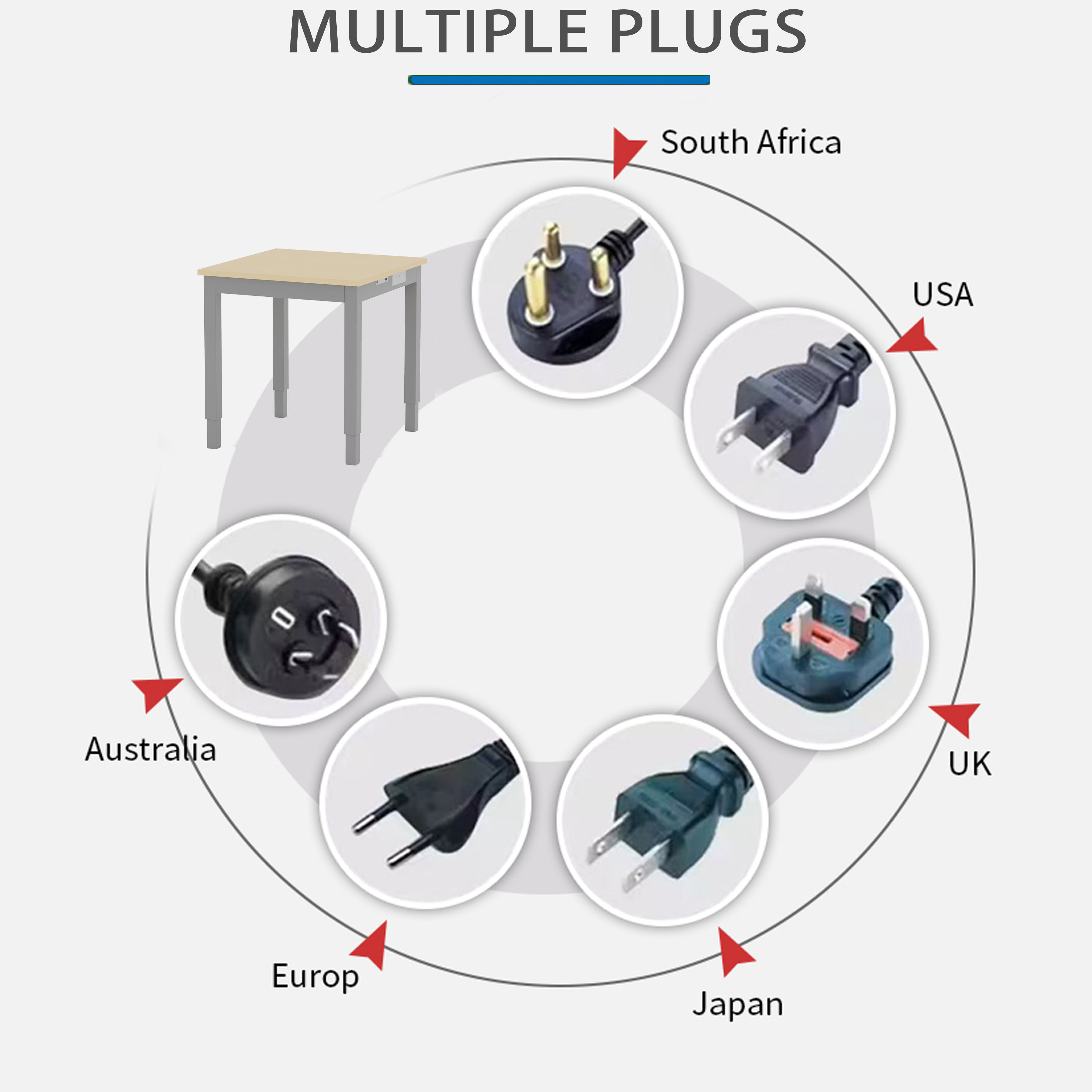 MULTIPLE PLUGS

South Africa

USA

UK

Japan

Europ

Australia