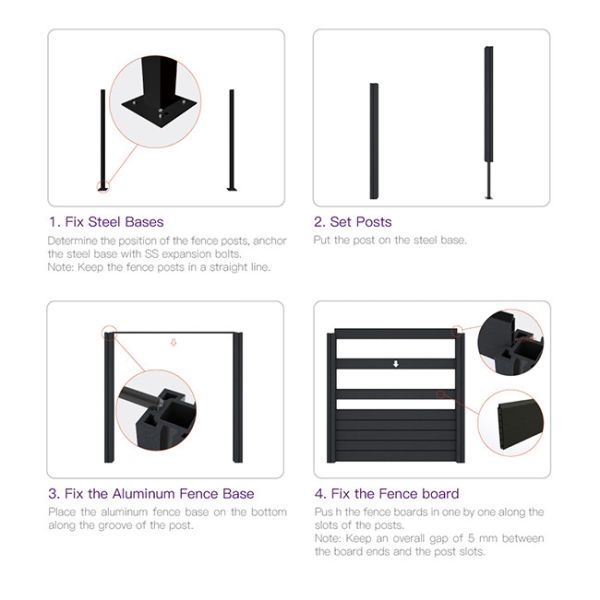 1. Fix Steel Bases

Determine the position of the fence posts, anchor the steel base with SS expansion bolts.
Note: Keep the fence posts in a straight line.

2. Set Posts

Put the post on the steel base.

3. Fix the Aluminum Fence Base

Place the aluminum fence base on the bottom along the groove of the post.

4. Fix the Fence board

Pus h the fence boards in one by one along the slots of the posts.
Note: Keep an overall gap of 5 mm between the board ends and the post slots.