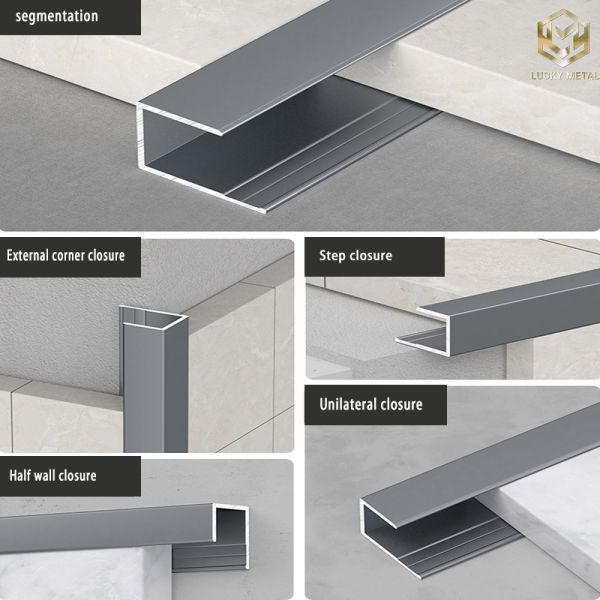 segmentation

LUCKY METAL

External corner closure

Step closure

Unilateral closure

Half wall closure