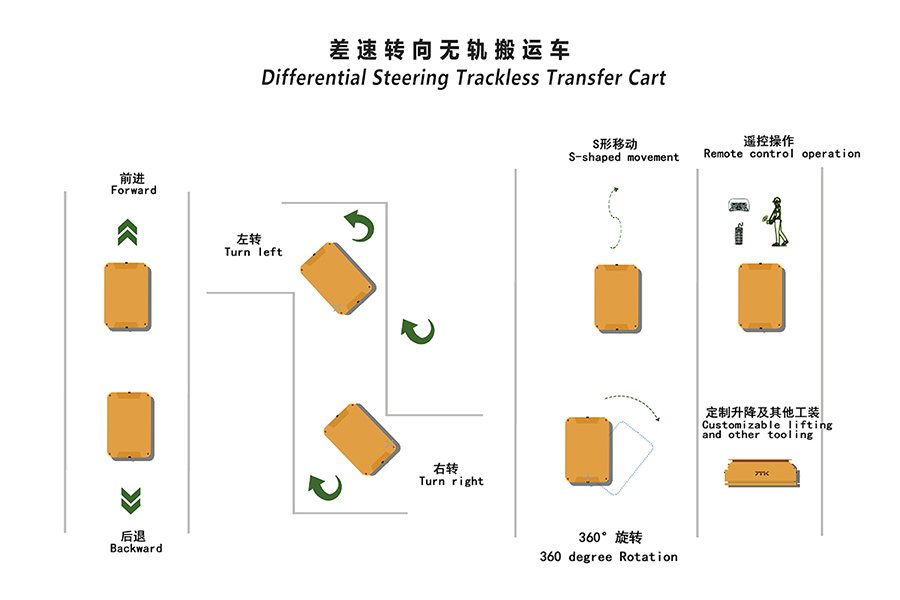 差速转向无轨搬运车
Differential Steering Trackless Transfer Cart

前进
Forward

后退
Backward

左转
Turn left

右转
Turn right

S形移动
S-shaped movement

360° 旋转
360 degree Rotation

遥控操作
Remote control operation

定制升降及其他工装
Customizable lifting and other tooling