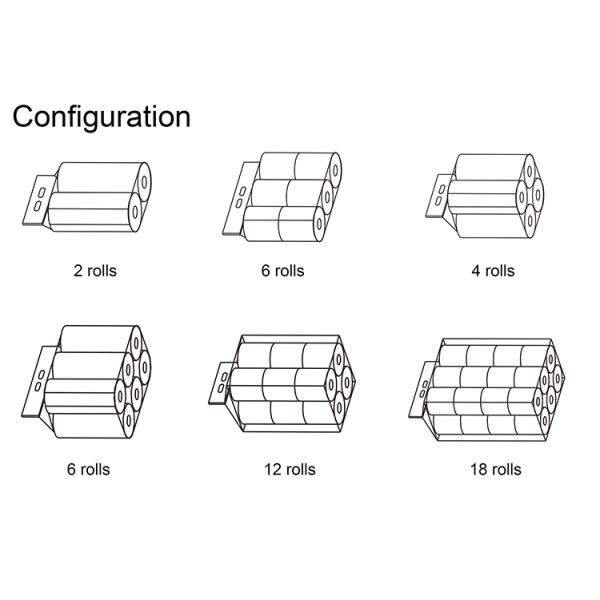 Configuration

2 rolls

6 rolls

4 rolls

6 rolls

12 rolls

18 rolls