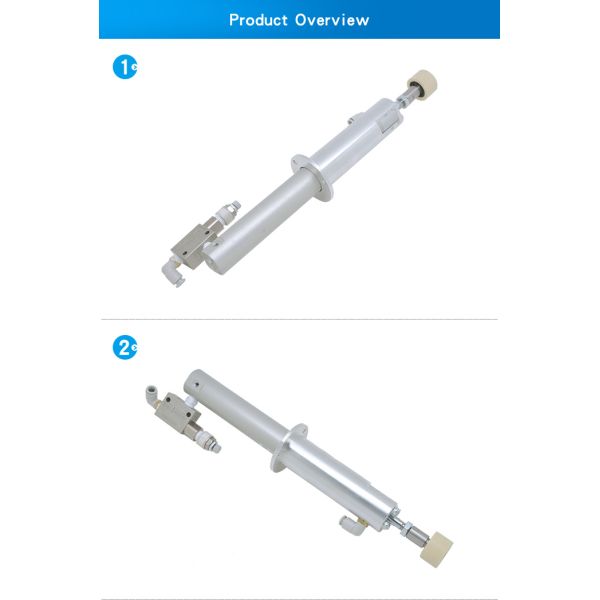 Product Overview

1

2